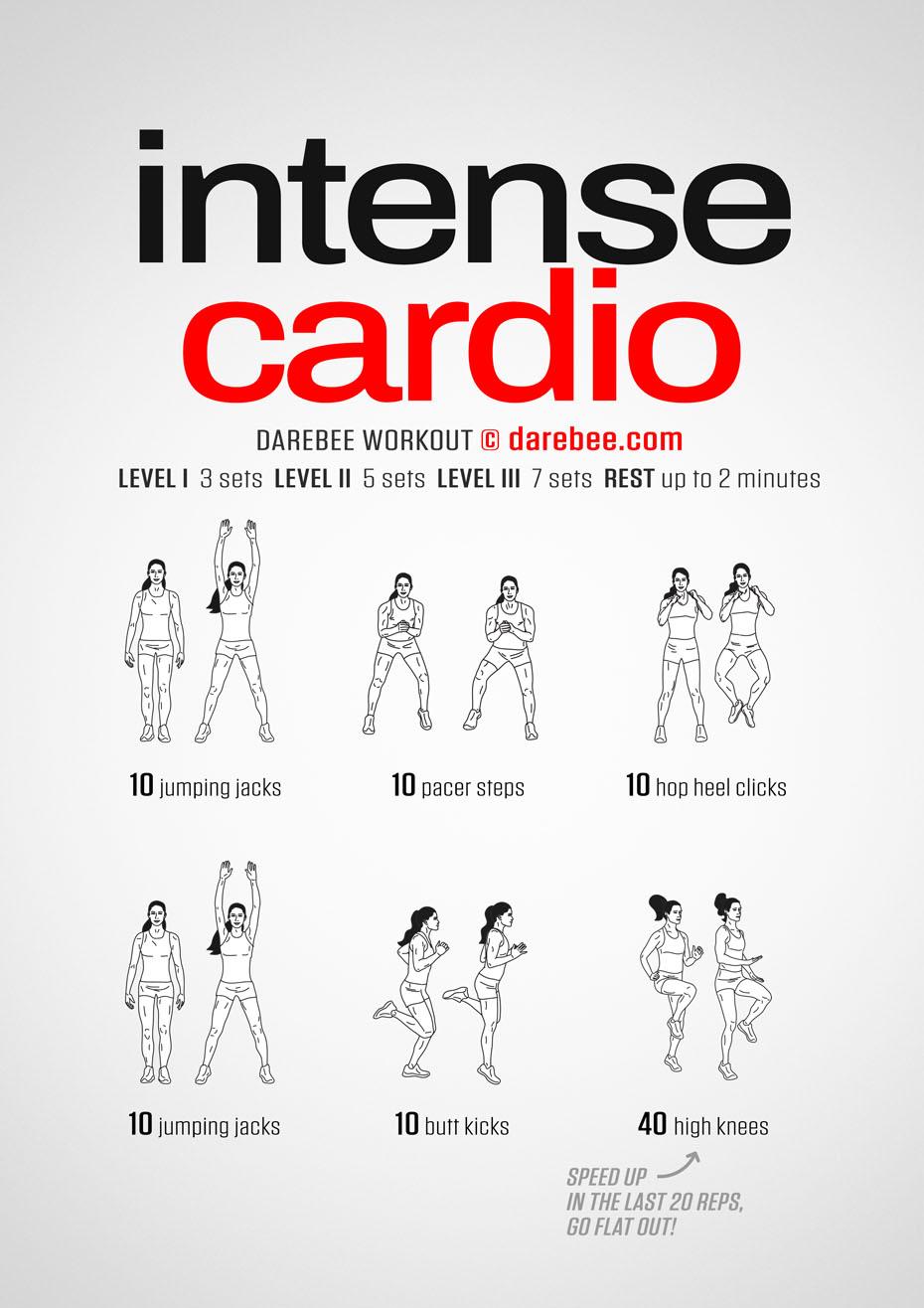 intense
cardio

DAREBEE WORKOUT © darebee.com

LEVEL I 3 sets LEVEL II 5 sets LEVEL III 7 sets REST up to 2 minutes

10 jumping jacks

10 pacer steps

10 hop heel clicks

10 jumping jacks

10 butt kicks

40 high knees

SPEED UP IN THE LAST 20 REPS, GO FLAT OUT!